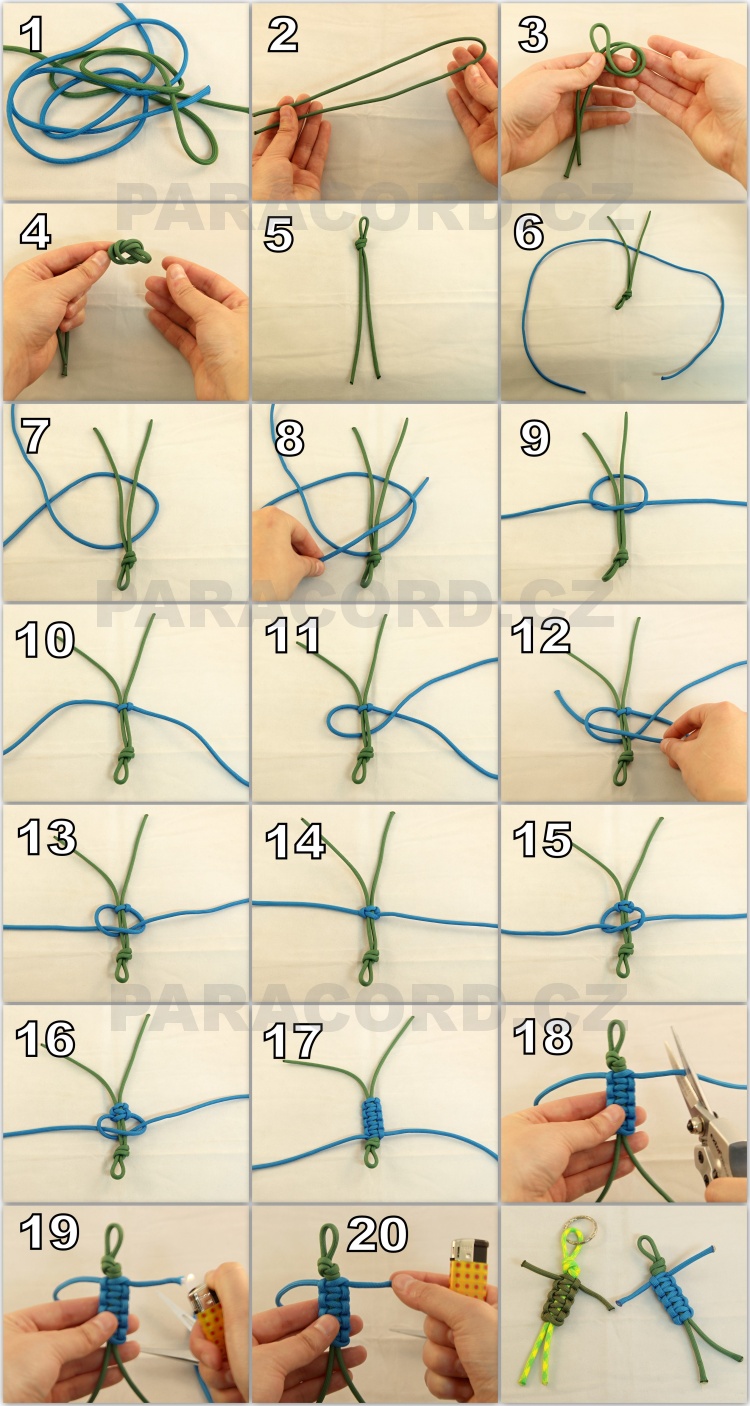 1
2
3
PARACORD.CZ
4
5
6
7
8
9
PARACORD.CZ
10
11
12
13
14
15
PARACORD.CZ
16
17
18
19
20